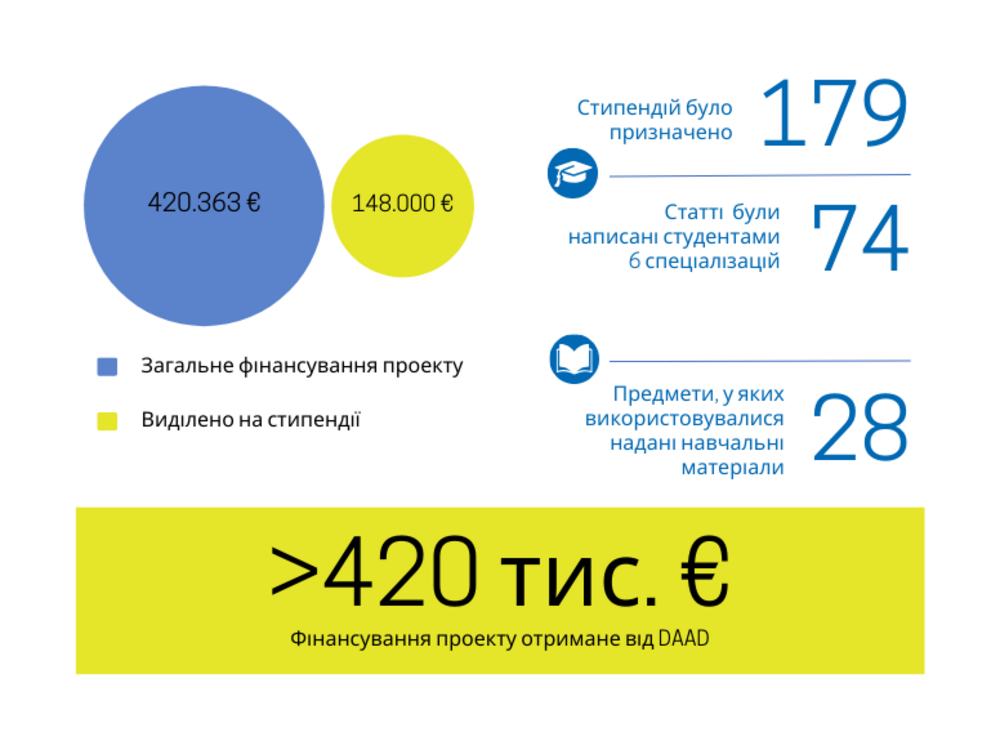 420.363 €

148.000 €

Загальне фінансування проекту

Виділено на стипендії

Стипендій було призначено 179

Статті були написані студентами 6 спеціалізацій 74

Предмети, у яких використовувалися надані навчальні матеріали 28

>420 тис. €

Фінансування проекту отримане від DAAD